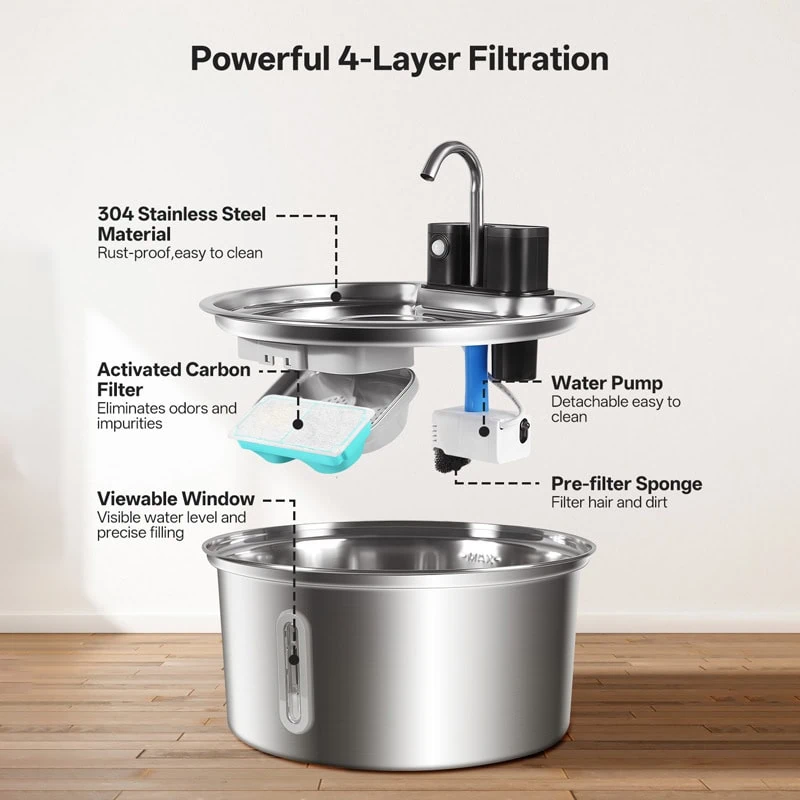 Powerful 4-Layer Filtration

304 Stainless Steel Material
Rust-proof,easy to clean

Activated Carbon Filter
Eliminates odors and impurities

Water Pump
Detachable easy to clean

Pre-filter Sponge
Filter hair and dirt

Viewable Window
Visible water level and precise filling

MAX