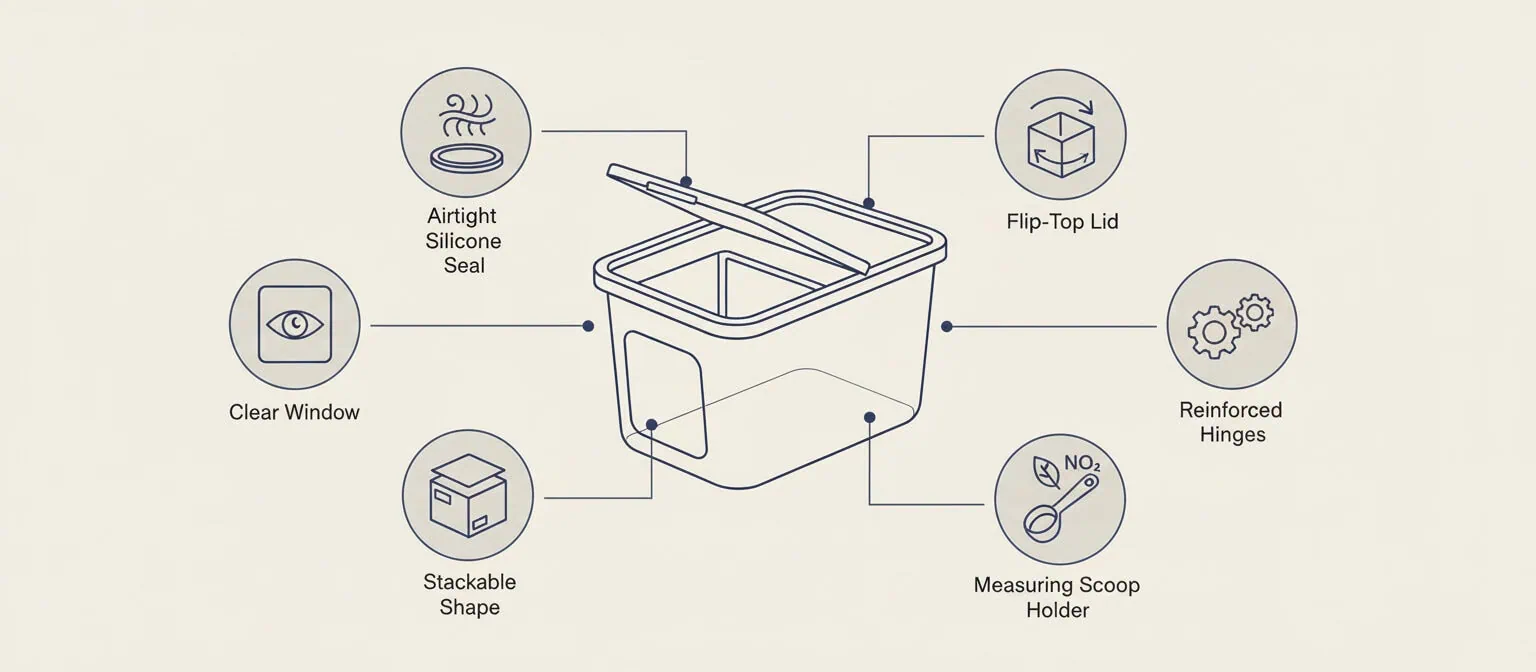 Airtight Silicone Seal

Flip-Top Lid

Clear Window

Reinforced Hinges

Stackable Shape

$NO_2$

Measuring Scoop Holder