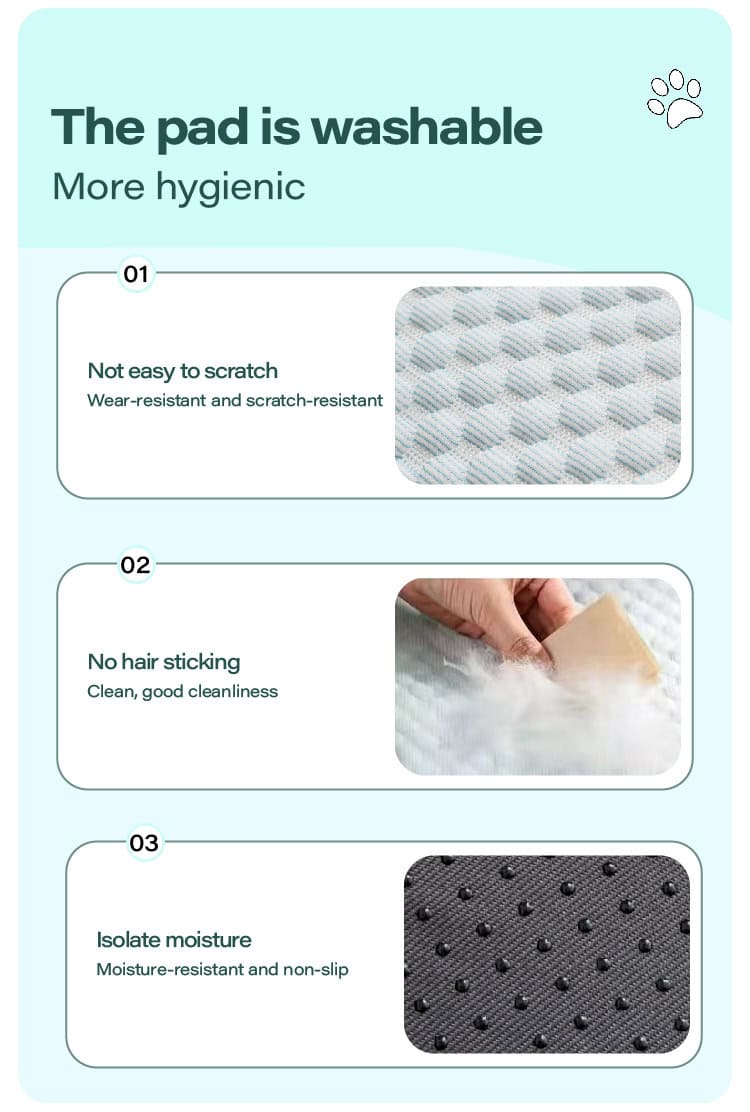 The pad is washable
More hygienic

01

Not easy to scratch
Wear-resistant and scratch-resistant

02

No hair sticking
Clean, good cleanliness

03

Isolate moisture
Moisture-resistant and non-slip